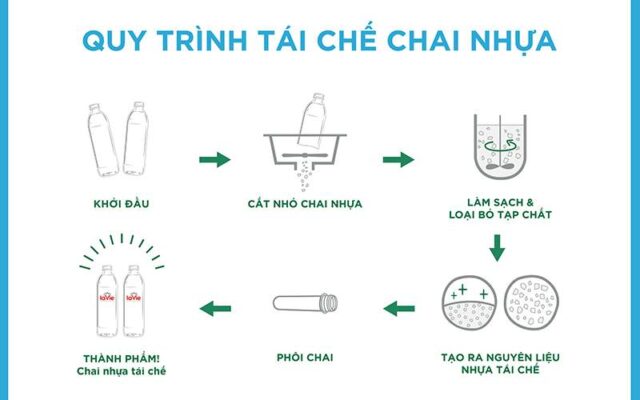 QUY TRÌNH TÁI CHẾ CHAI NHỰA

KHỞI ĐẦU

CẮT NHỎ CHAI NHỰA

LÀM SẠCH &
LOẠI BỎ TẠP CHẤT

TẠO RA NGUYÊN LIỆU
NHỰA TÁI CHẾ

PHÔI CHAI

laVie laVie

THÀNH PHẨM!
Chai nhựa tái chế